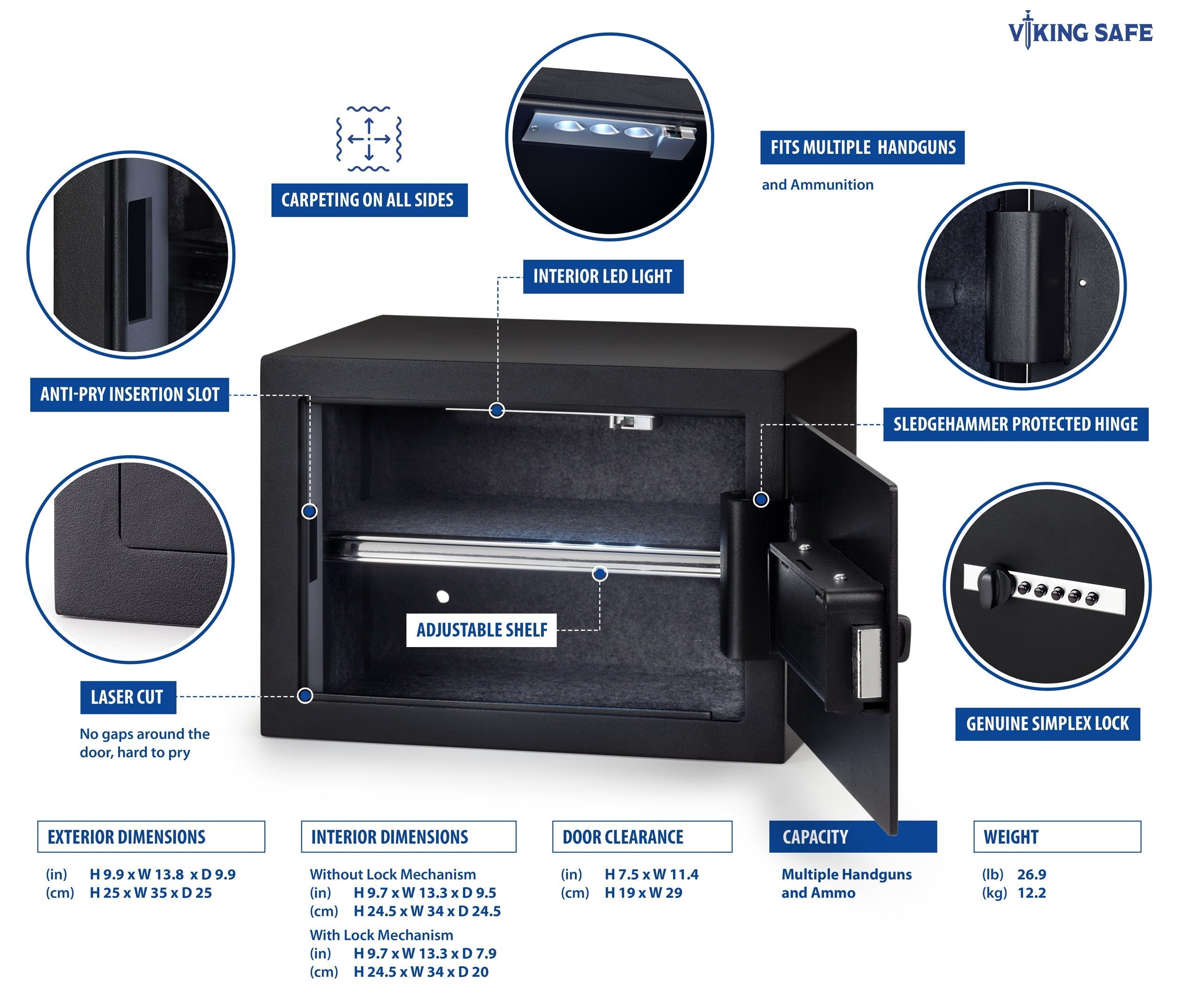 VIKING SAFE

CARPETING ON ALL SIDES

FITS MULTIPLE HANDGUNS

and Ammunition

INTERIOR LED LIGHT

ANTI-PRY INSERTION SLOT

SLEDGEHAMMER PROTECTED HINGE

ADJUSTABLE SHELF

LASER CUT

No gaps around the door, hard to pry

GENUINE SIMPLEX LOCK

EXTERIOR DIMENSIONS

(in) H 9.9 x W 13.8 x D 9.9
(cm) H 25 x W 35 x D 25

INTERIOR DIMENSIONS

Without Lock Mechanism
(in) H 9.7 x W 13.3 x D 9.5
(cm) H 24.5 x W 34 x D 24.5
With Lock Mechanism
(in) H 9.7 x W 13.3 x D 7.9
(cm) H 24.5 x W 34 x D 20

DOOR CLEARANCE

(in) H 7.5 x W 11.4
(cm) H 19 x W 29

CAPACITY

Multiple Handguns and Ammo

WEIGHT

(lb) 26.9
(kg) 12.2